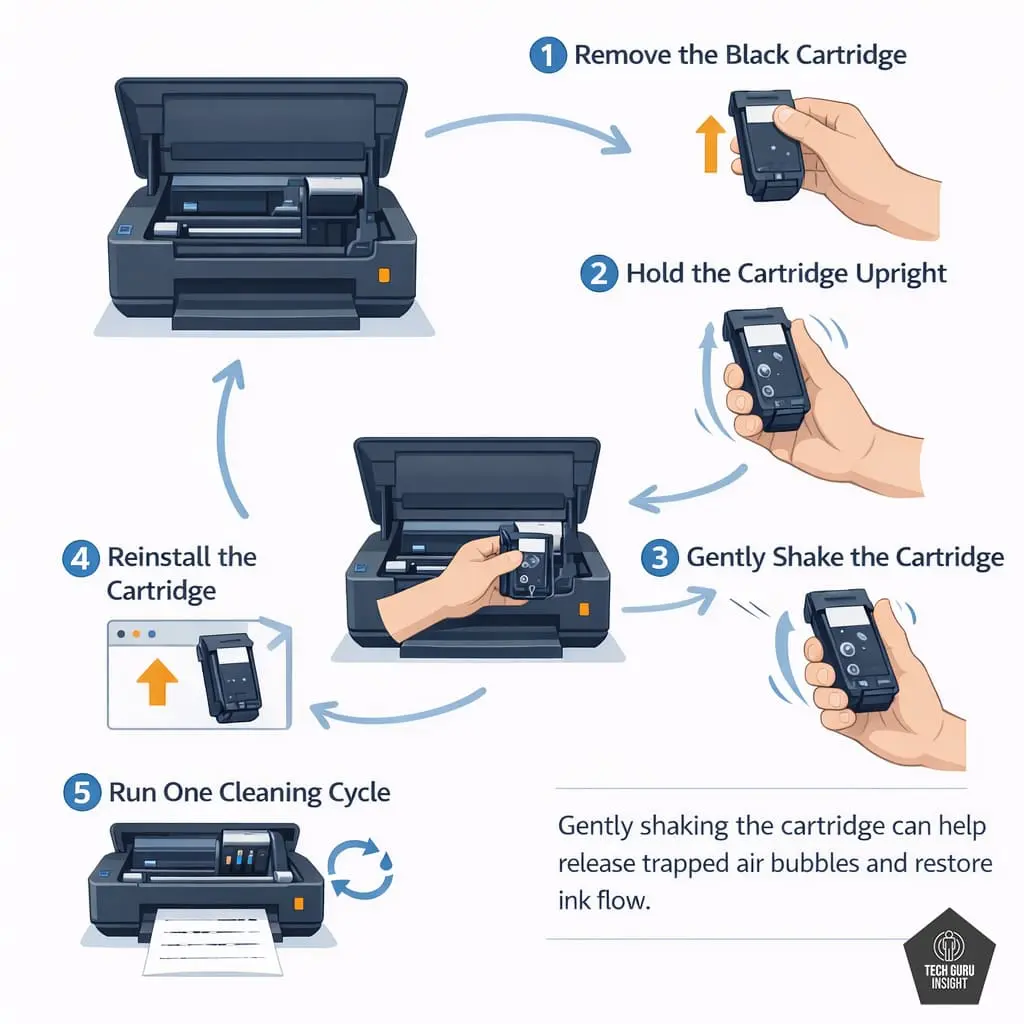 1 Remove the Black Cartridge

2 Hold the Cartridge Upright

3 Gently Shake the Cartridge

4 Reinstall the Cartridge

5 Run One Cleaning Cycle

Gently shaking the cartridge can help release trapped air bubbles and restore ink flow.

TECH GURU INSIGHT